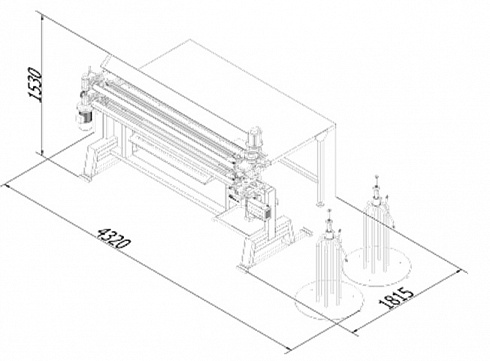 1530

4320

1815